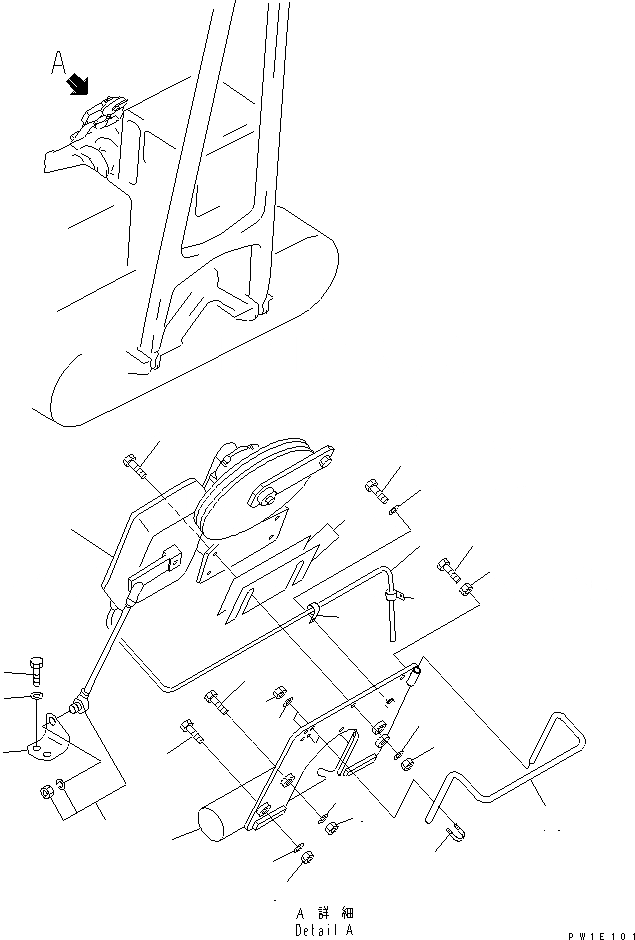 A

A 詳 細
Detail A

PW1E101