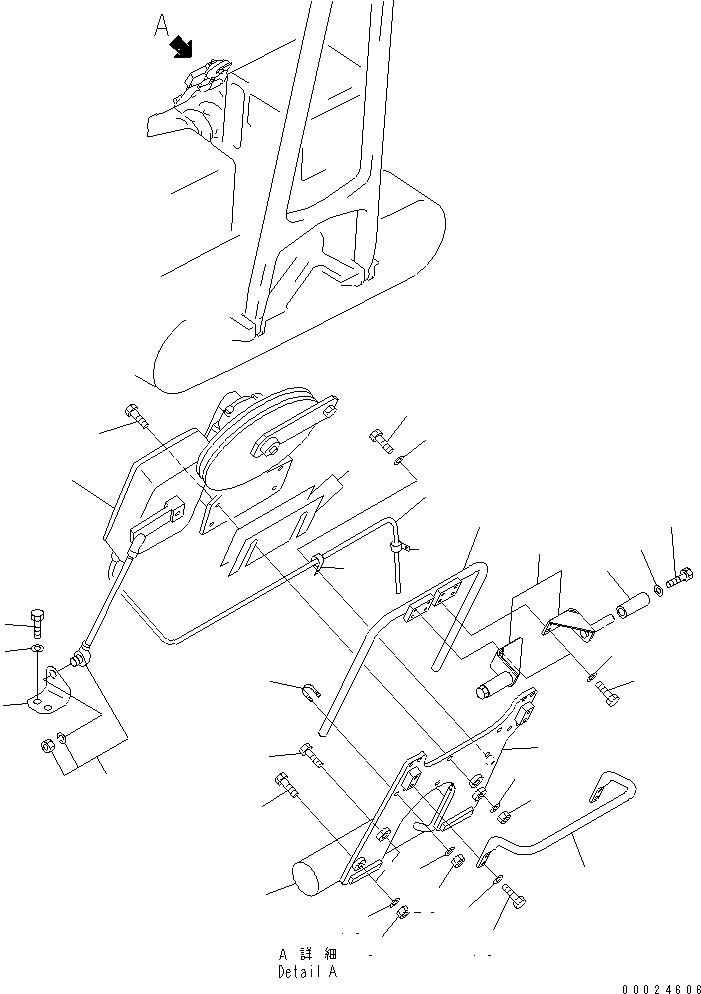 A

A 詳 細
Detail A

00024606