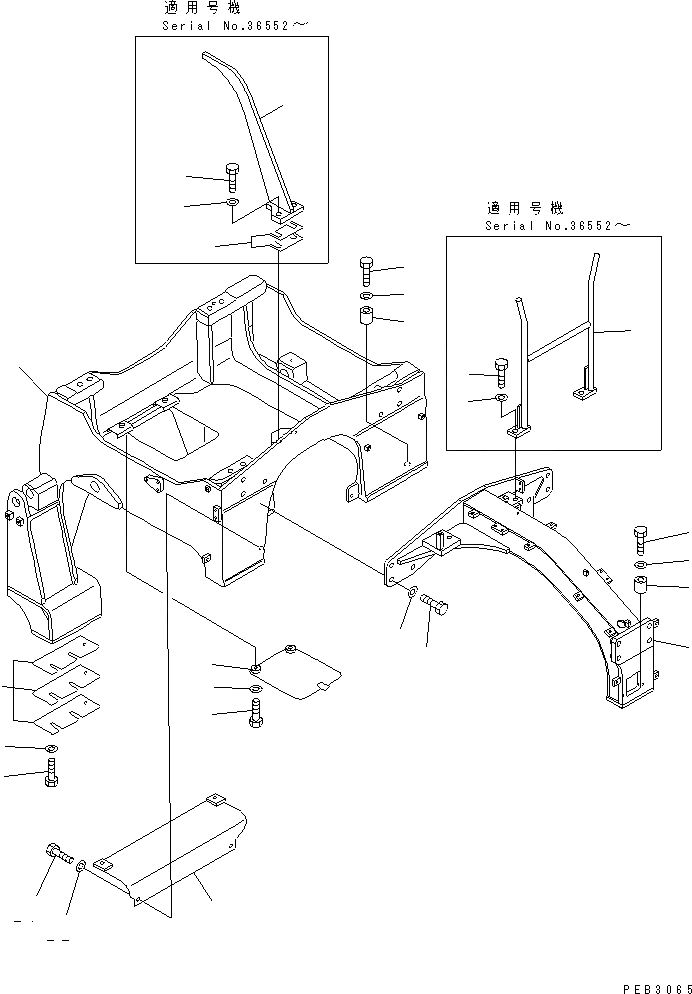 適用号機
Serial No.36552～

適用号機
Serial No.36552～

PEB3065