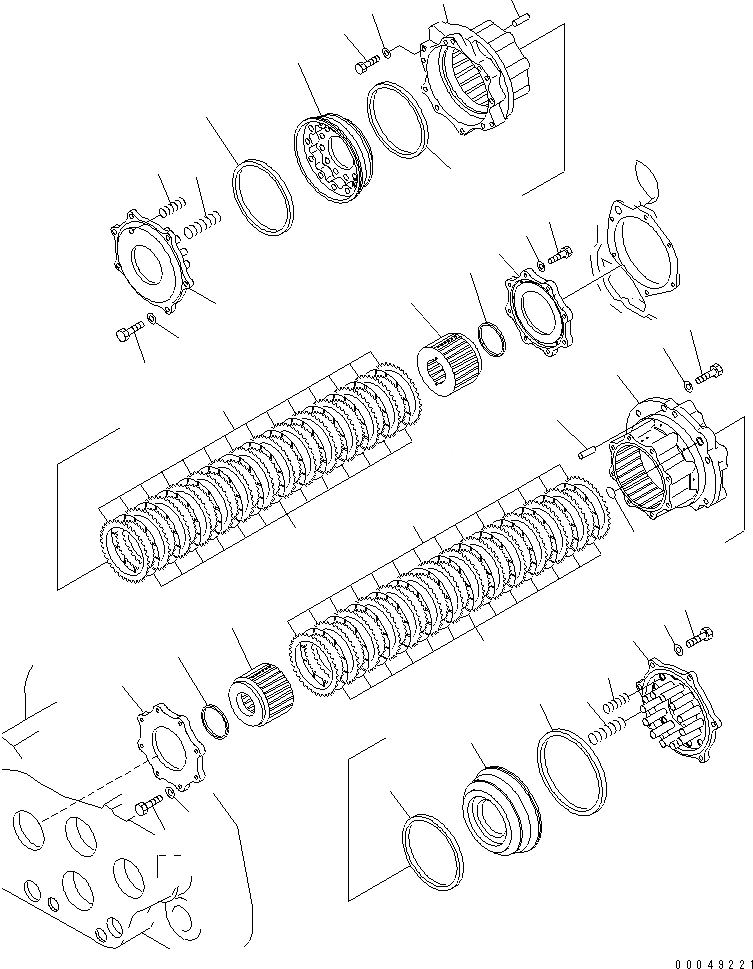 00049221