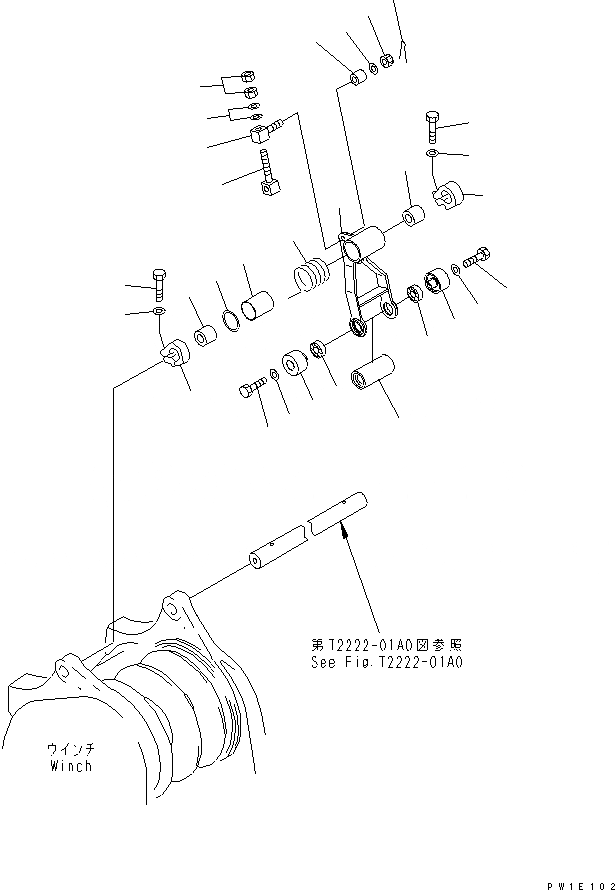 第T2222-01A0図参照
See Fig.T2222-01A0

ウインチ
Winch

PW1E102