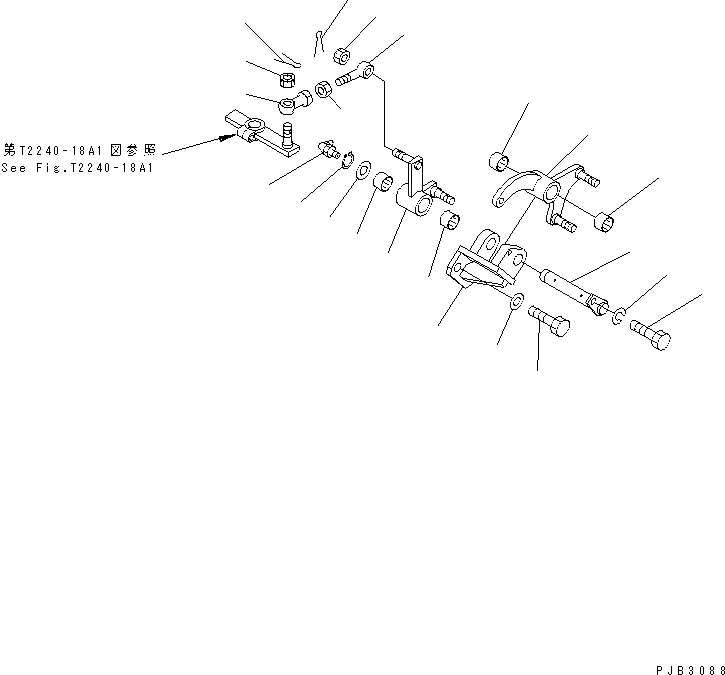 第T2240-18A1 図参照
See Fig.T2240-18A1

PJB3088