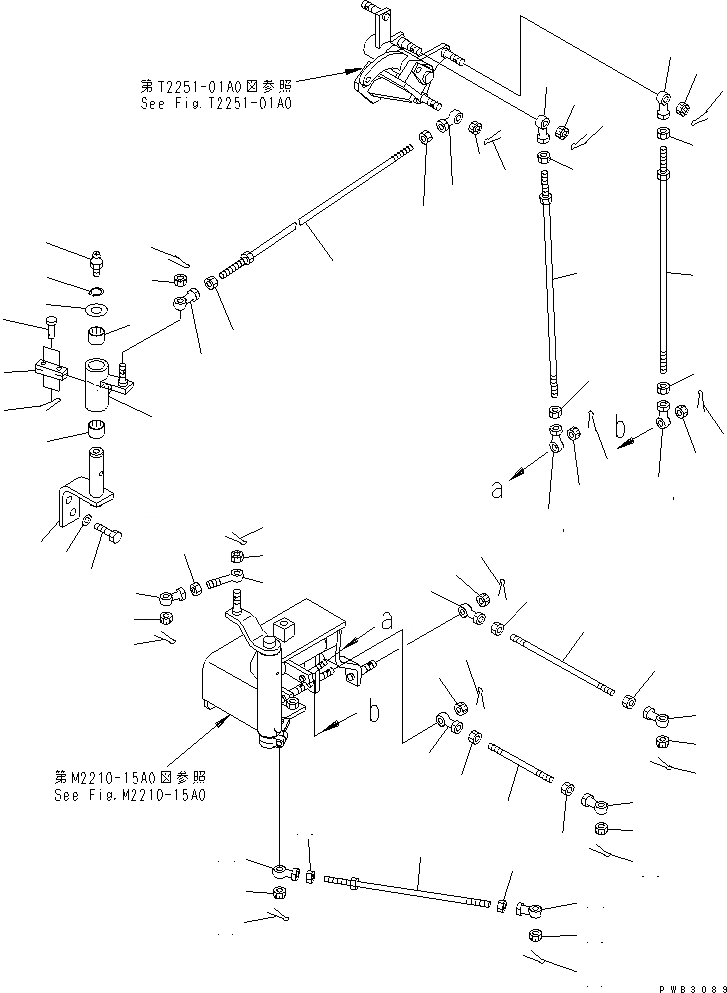 第T2251-01A0図参照
See Fig.T2251-01A0

b

a

a

b

第M2210-15A0図参照
See Fig.M2210-15A0

PWB3089