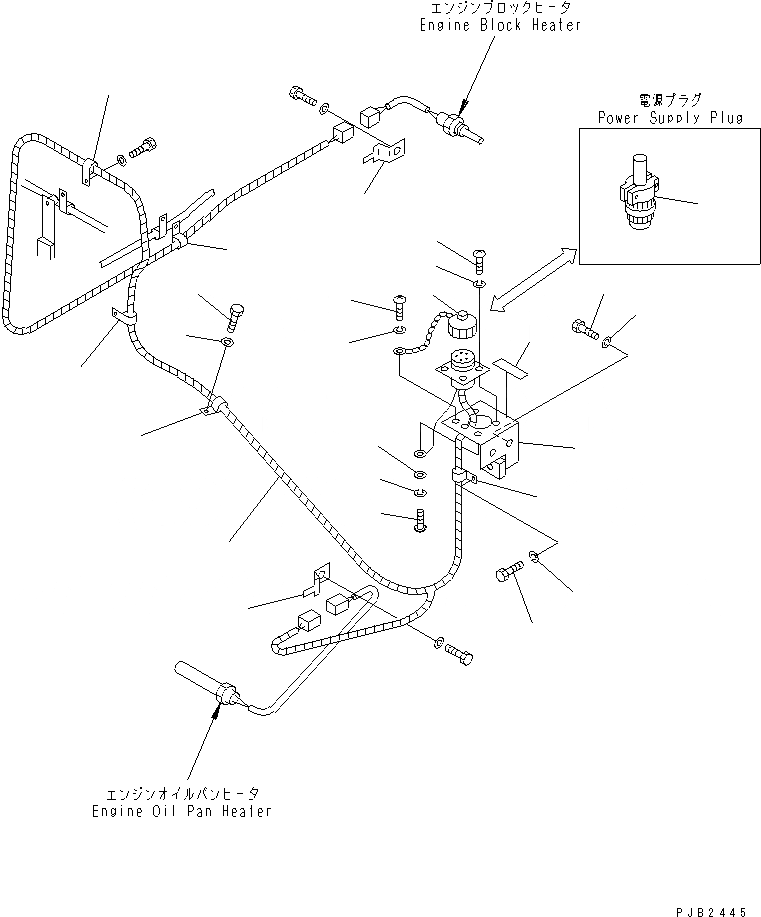 エンジンブロックヒータ
Engine Block Heater

電源プラグ
Power Supply Plug

エンジンオイルパンヒータ
Engine Oil Pan Heater

PJB2445