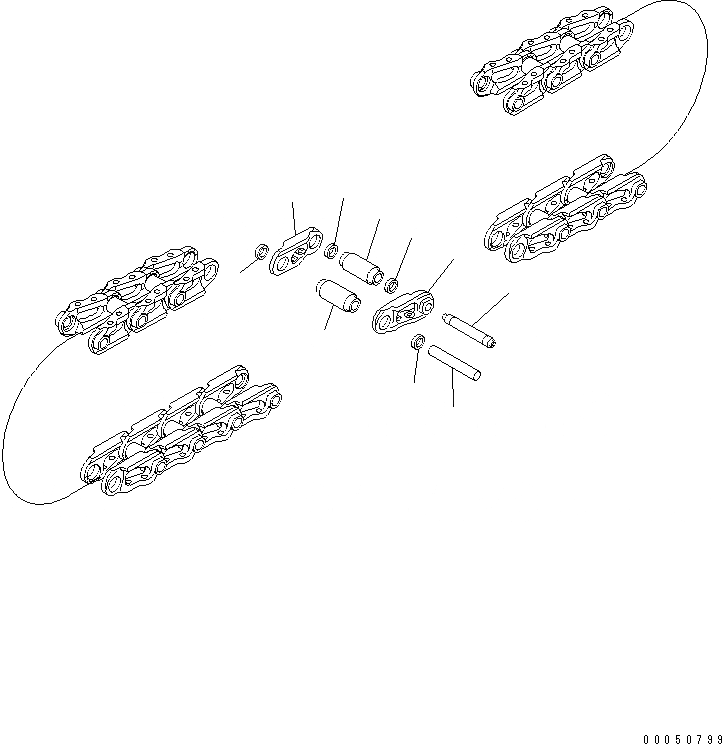 00050799