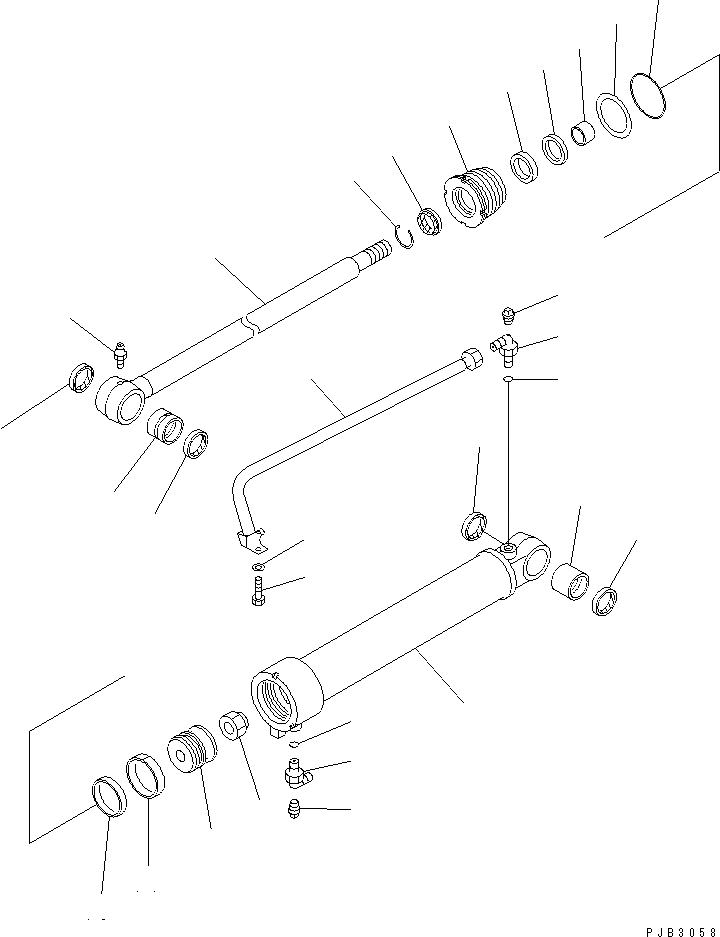 PJB3058