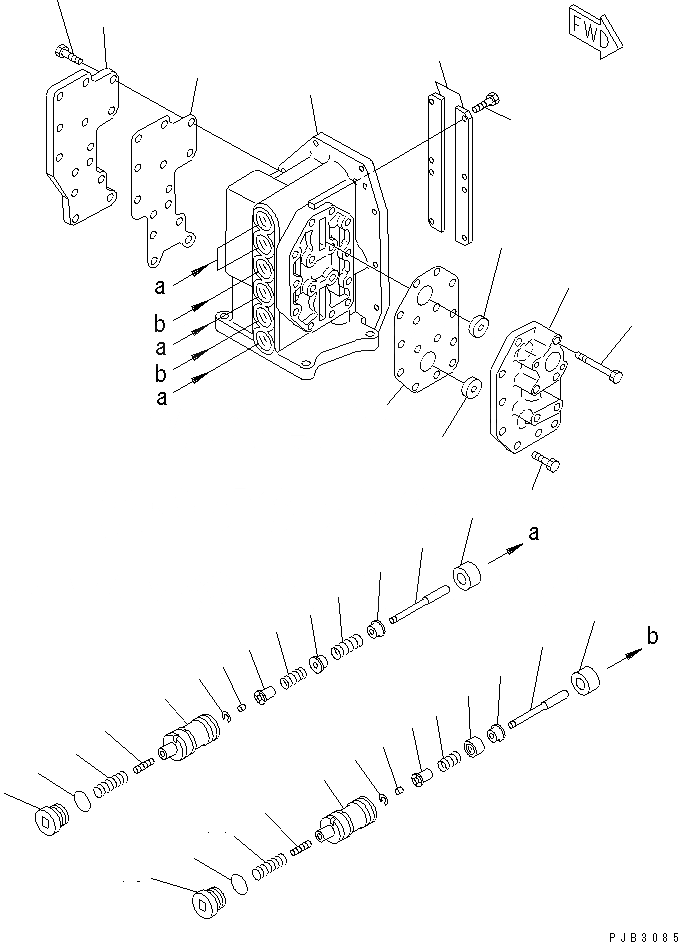 FWD

a
b
a
b
a

a

b

PJB3085