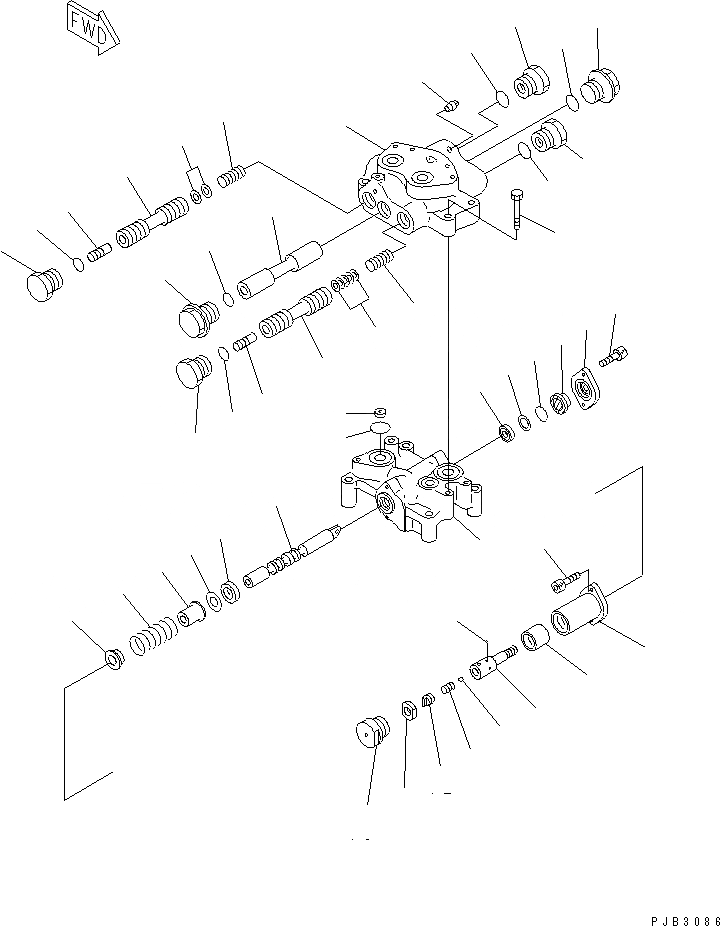 FWD

PJB3086