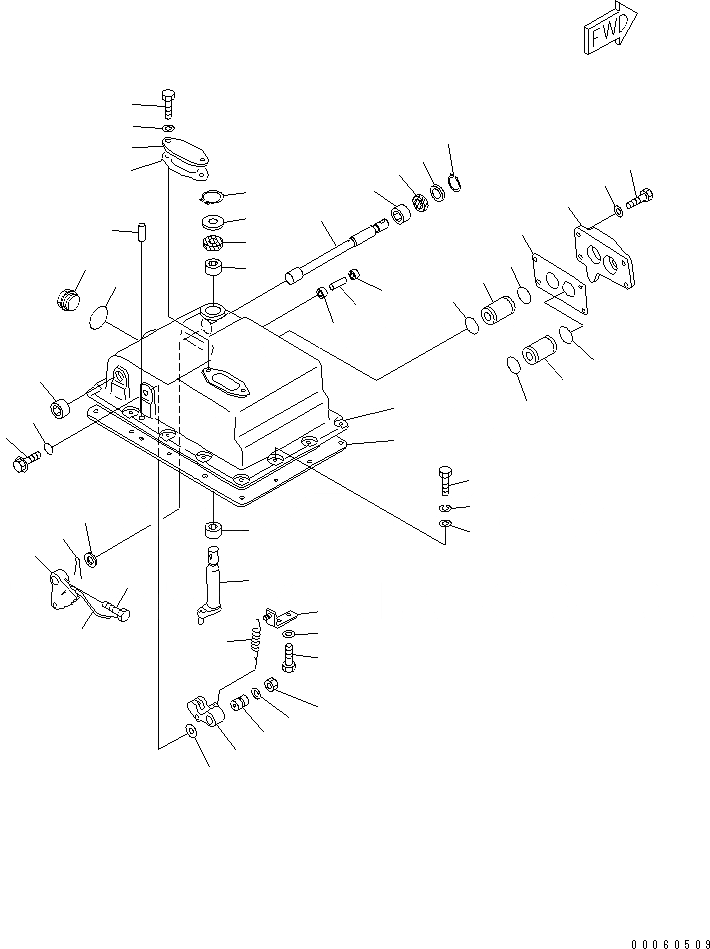 FWD

00060509