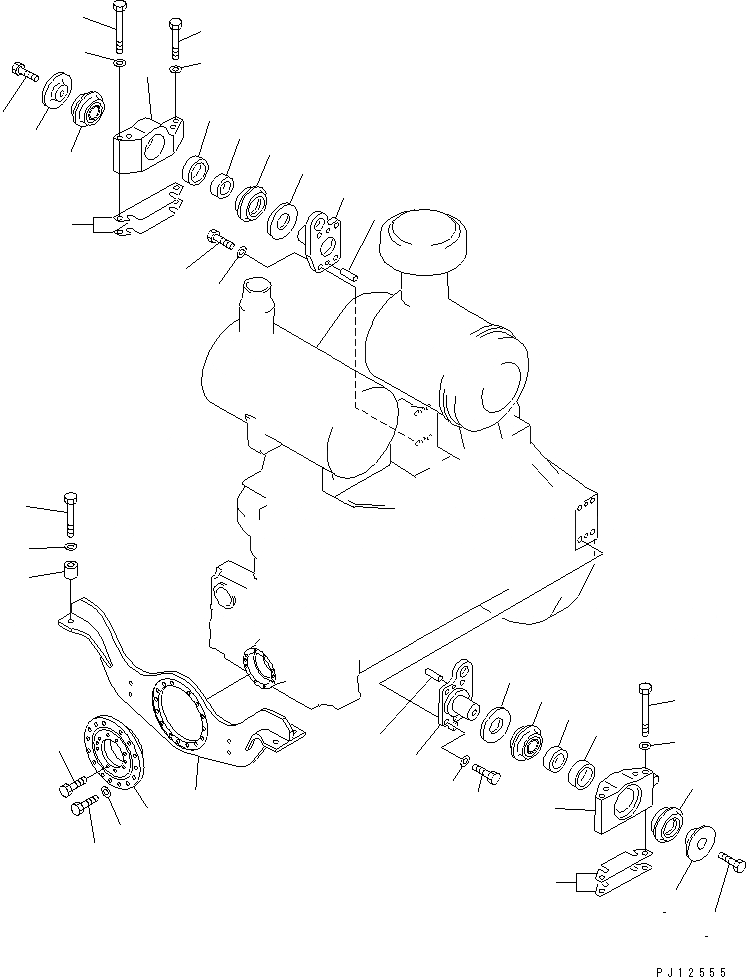 PJ12555