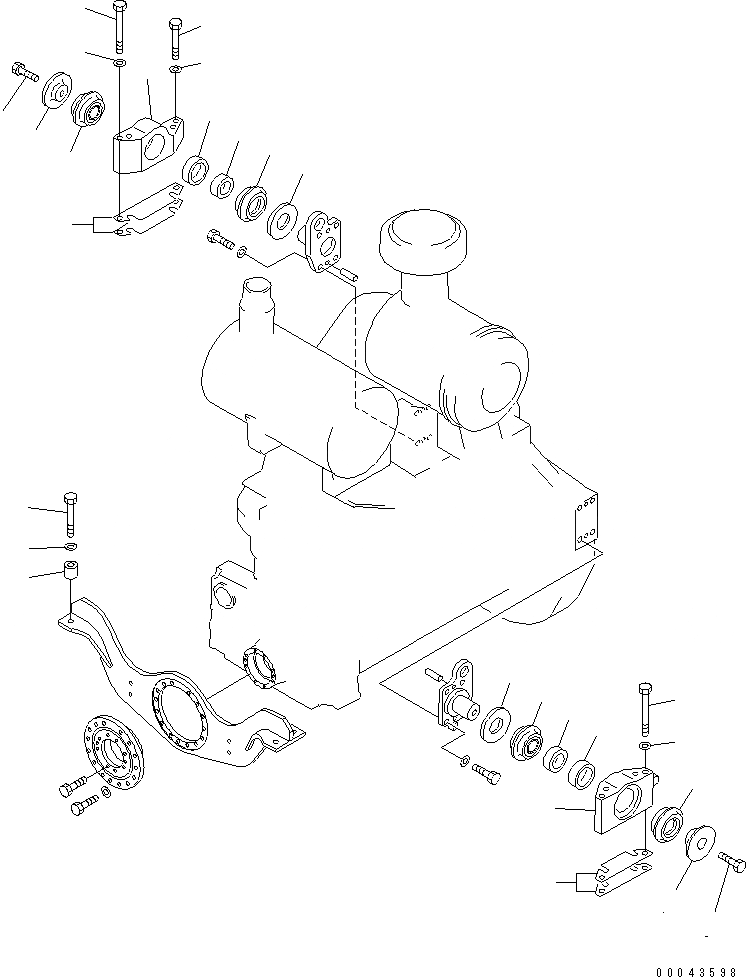 00043598