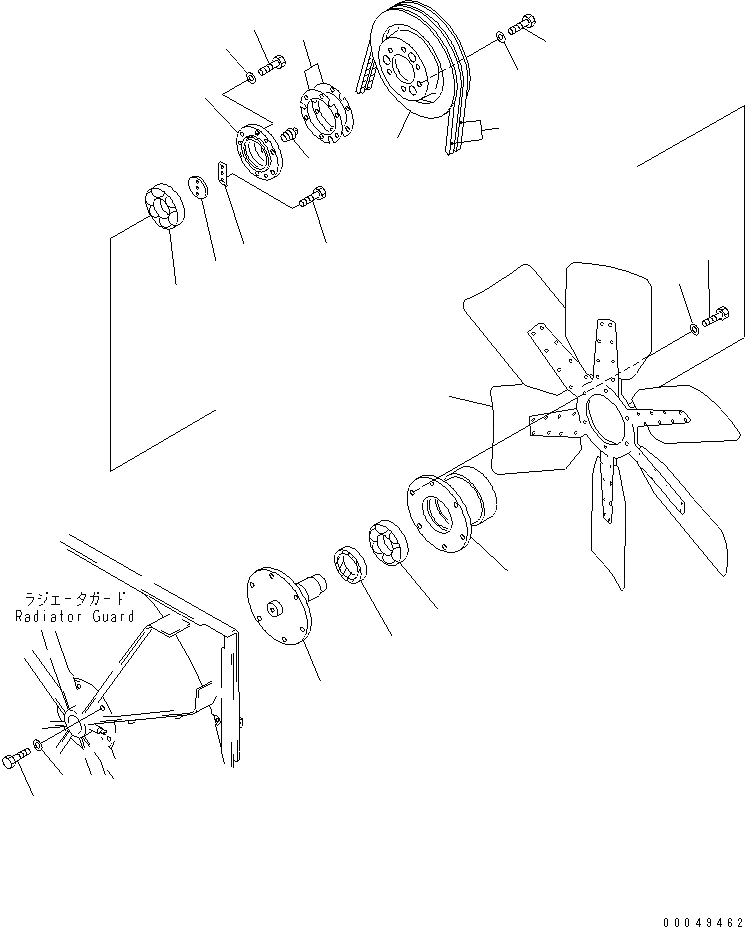 ラジエータガード
Radiator Guard

00049462