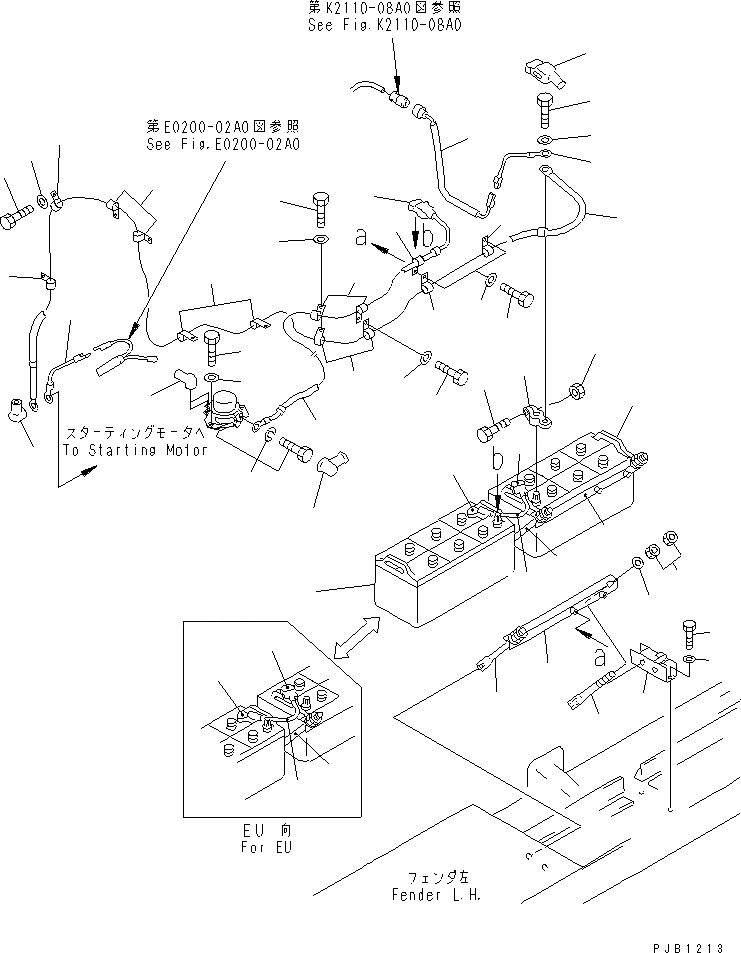 第K2110-08A0図参照
See Fig.K2110-08A0

第E0200-02A0図参照
See Fig.E0200-02A0

a

b

スターティングモータへ
To Starting Motor

b

a

EU 向
For EU

フェンダ左
Fender L.H.

PJB1213