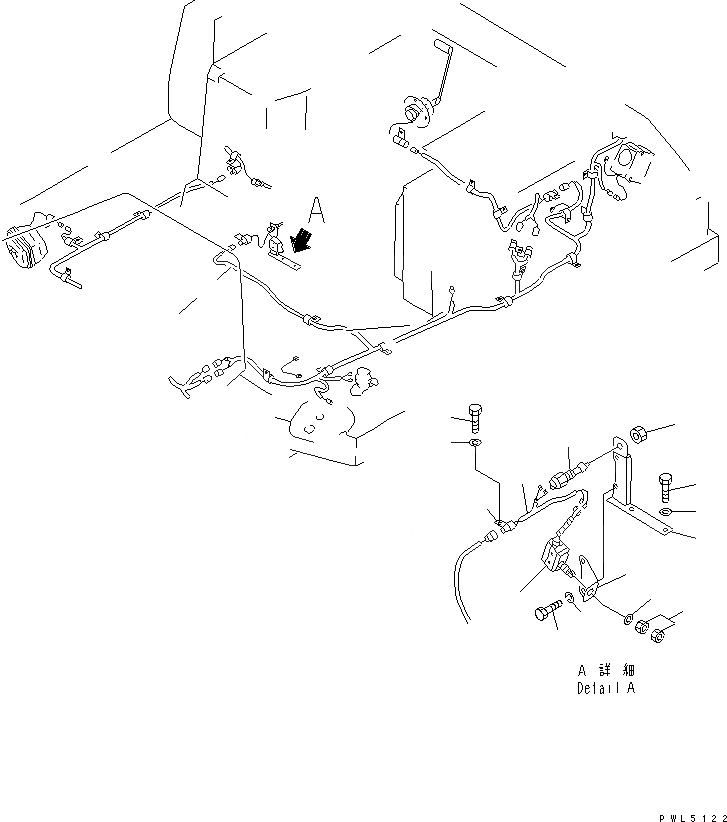 A

A 詳細
Detail A

PWL5122