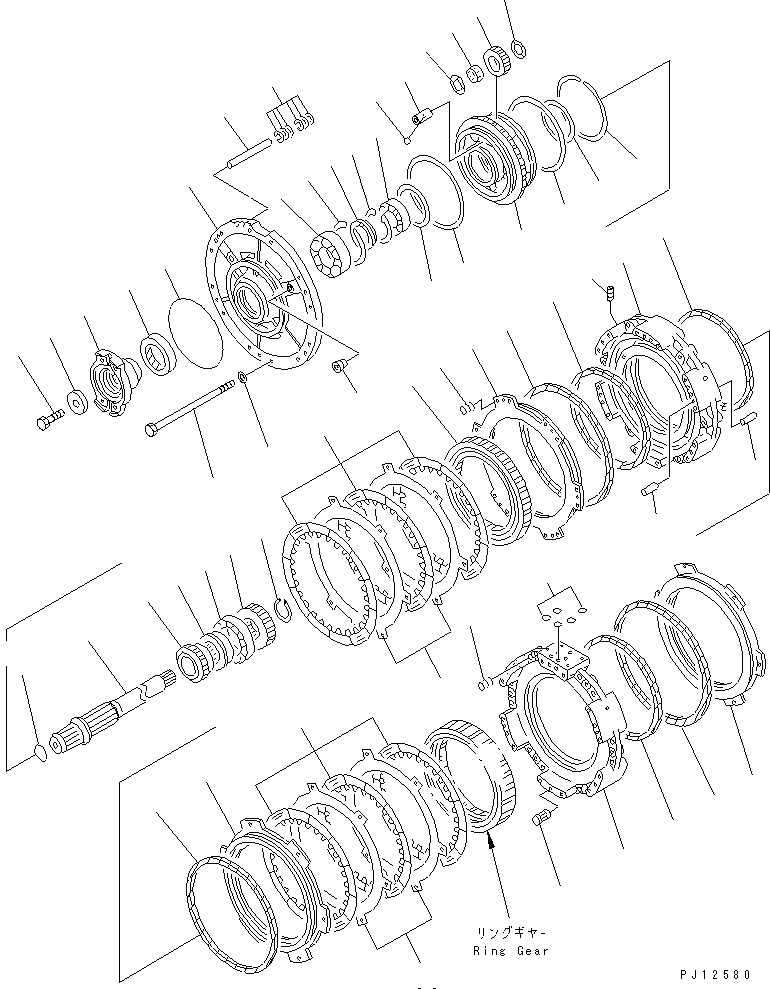 リングギヤー
Ring Gear

PJ12580