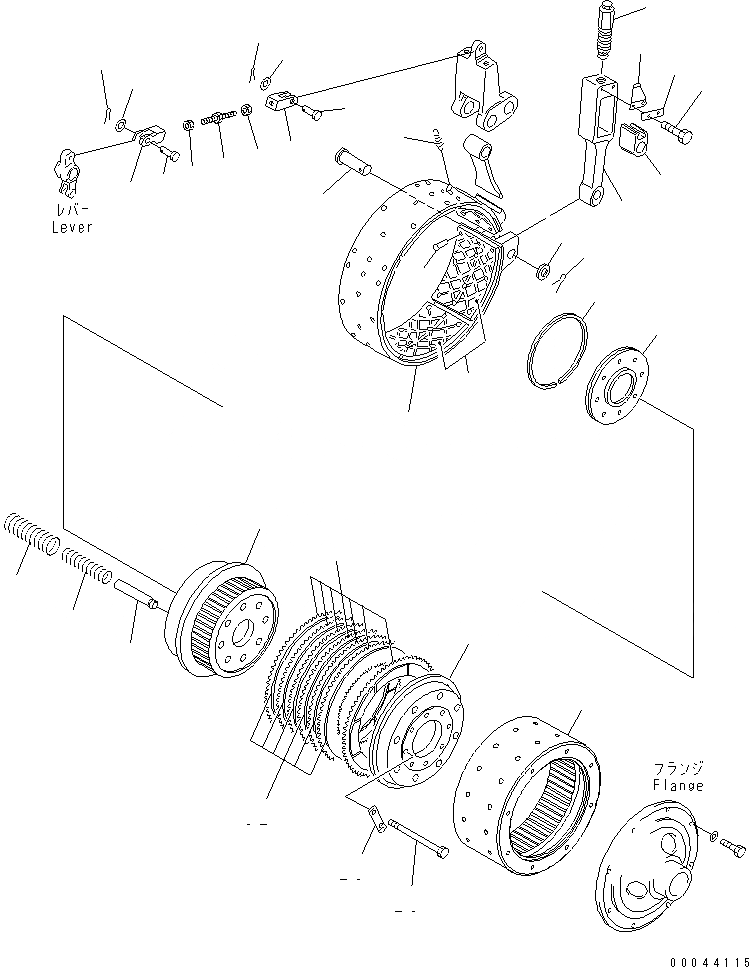 レバー
Lever

フランジ
Flange

00044115