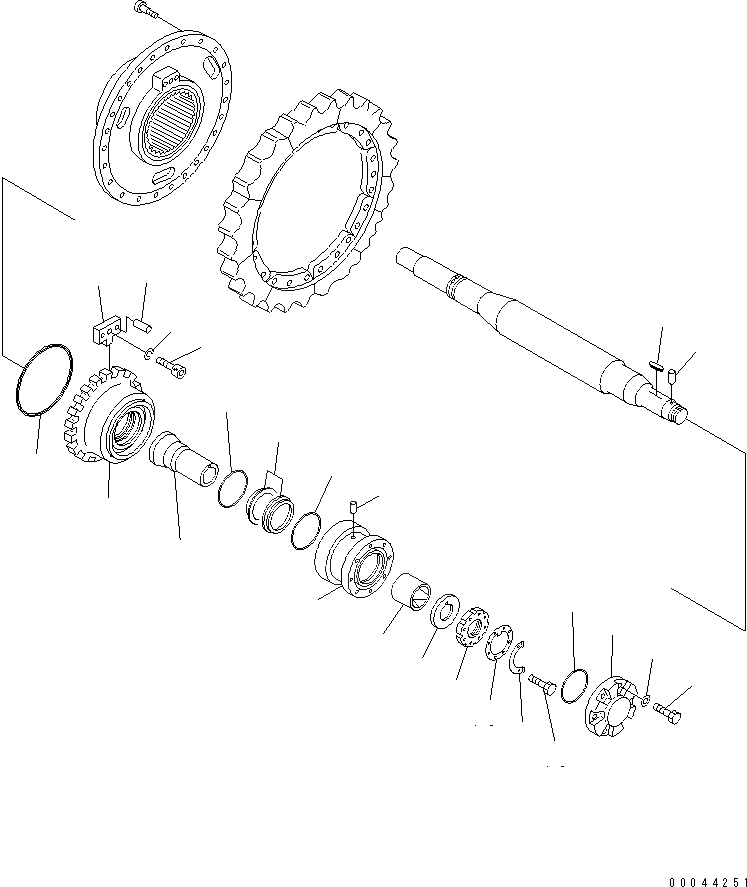 00044251