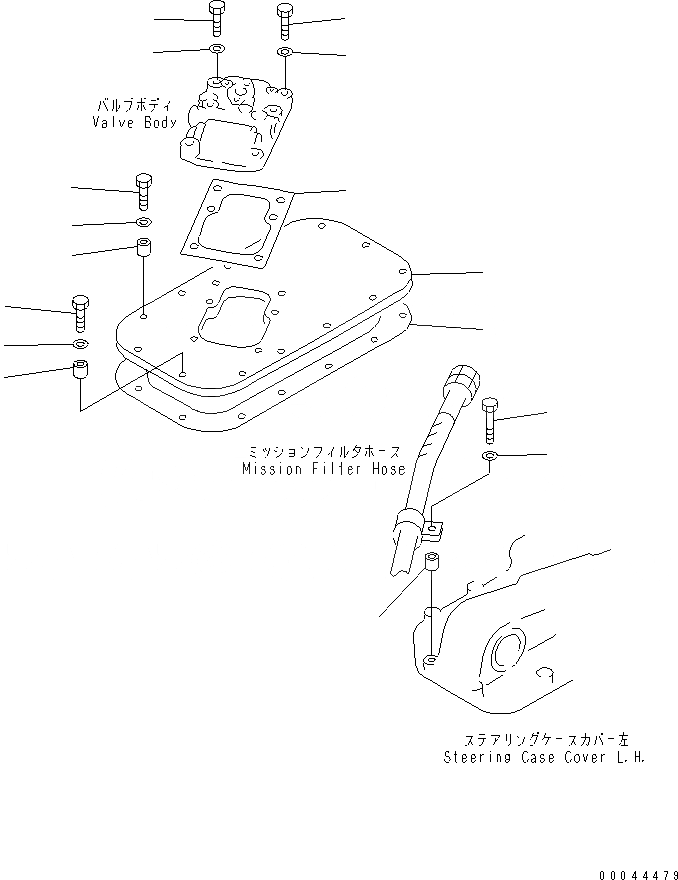 バルブボディ
Valve Body

ミッションフィルタホース
Mission Filter Hose

ステアリングケースカバー左
Steering Case Cover L.H.

00044479