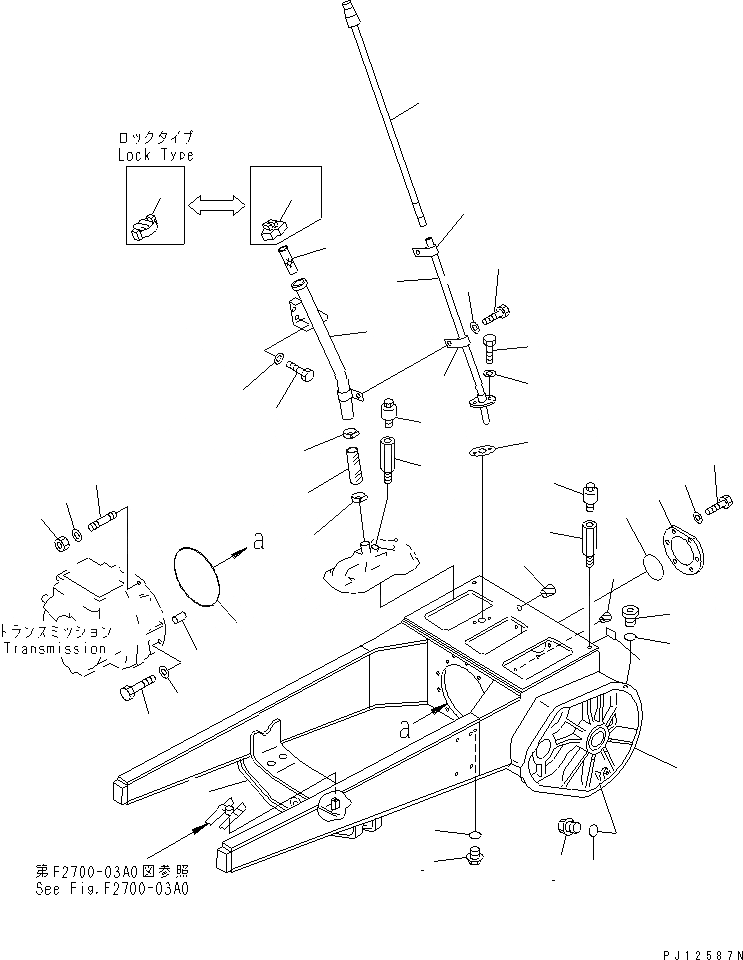 ロックタイプ
Lock Type

a

トランスミッション
Transmission

a

第F2700-03A0図参照
See Fig.F2700-03A0

PJ12587N