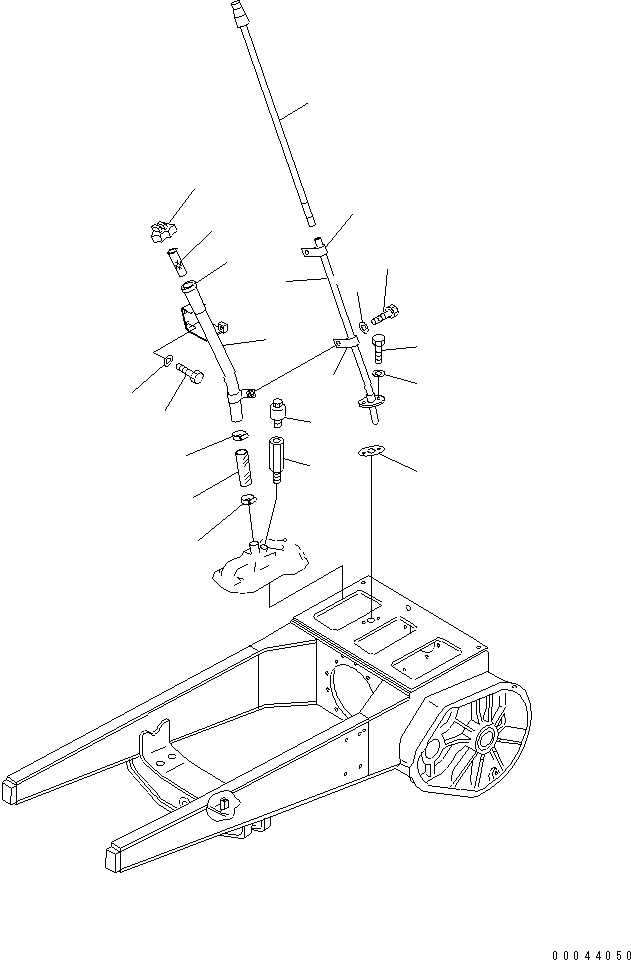 00044050