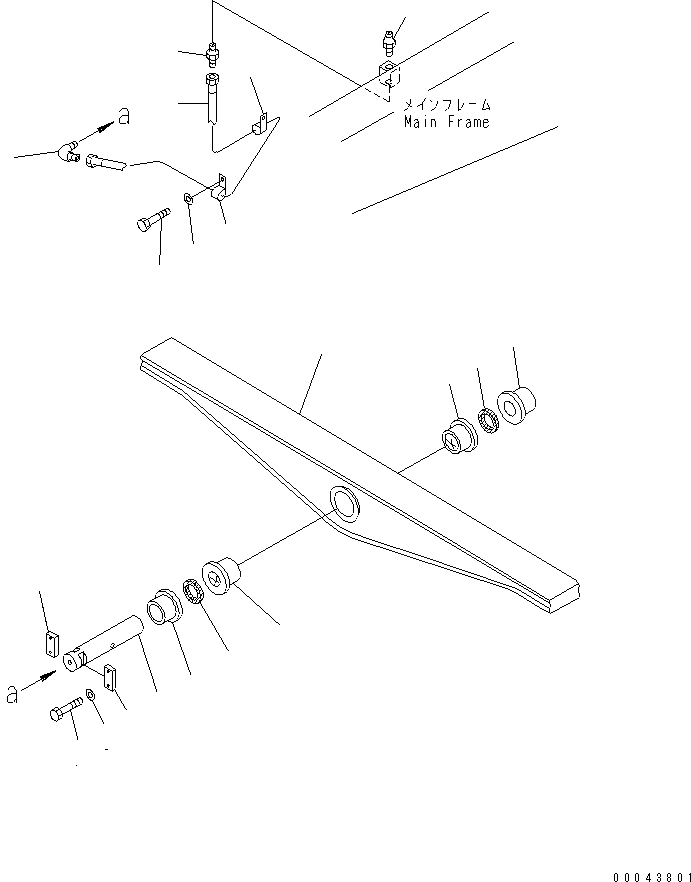 a

メインフレーム
Main Frame

a

00043801