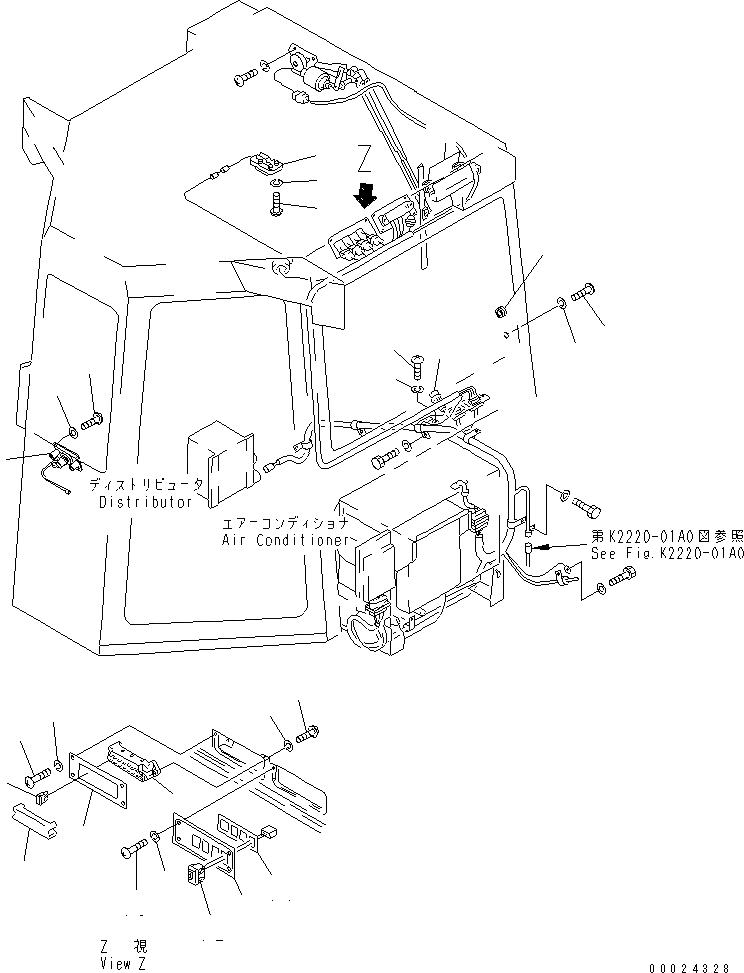 Z

ディストリビュータ
Distributor

エアーコンディショナ
Air Conditioner

第K2220-01A0図参照
See Fig.K2220-01A0

Z 視
View Z

00024328