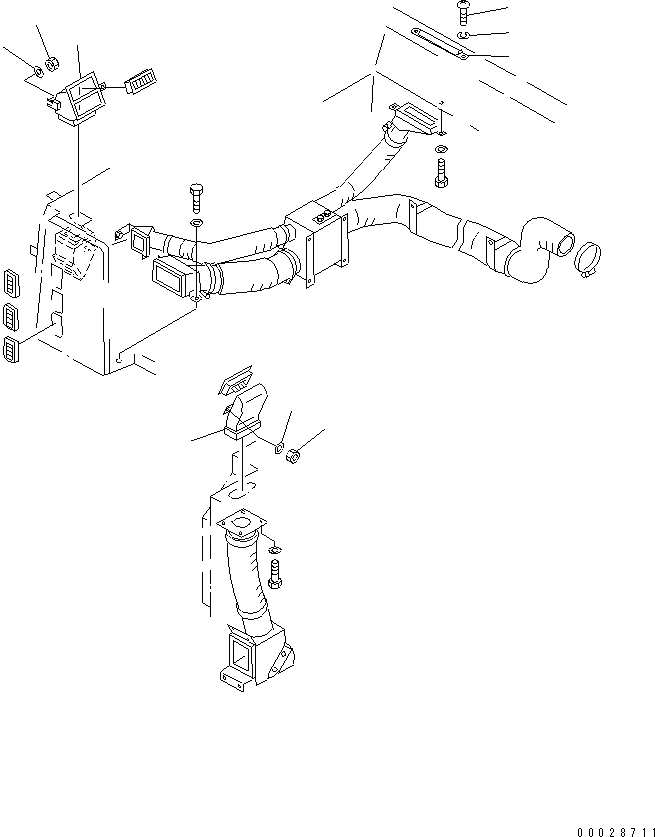 00028711