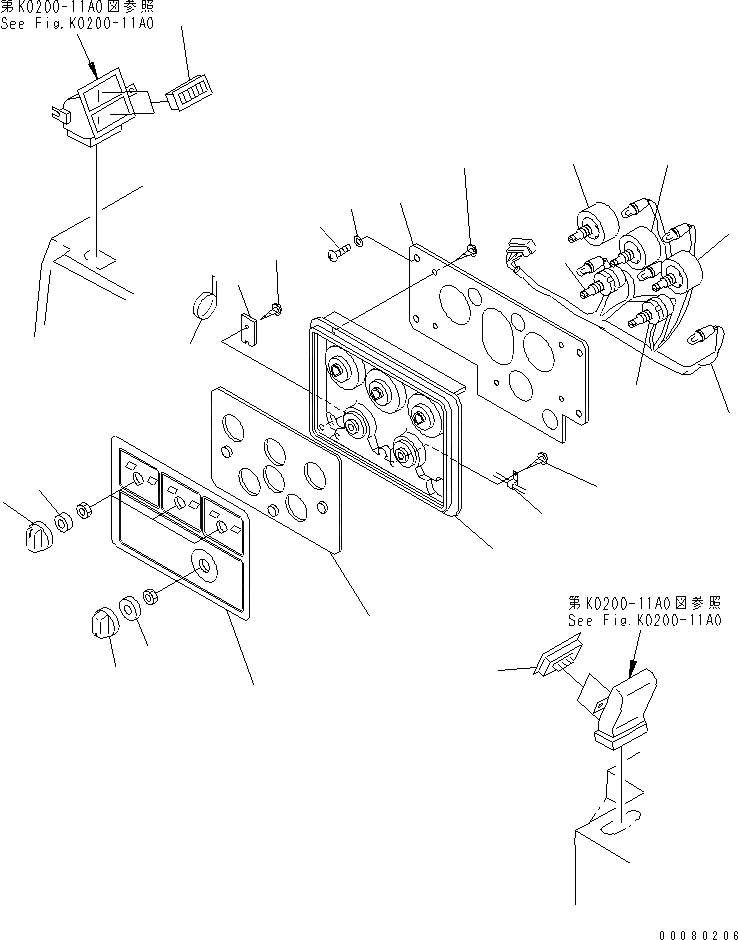 第K0200-11A0図参照
See Fig.K0200-11A0

第K0200-11A0図参照
See Fig.K0200-11A0

00080206