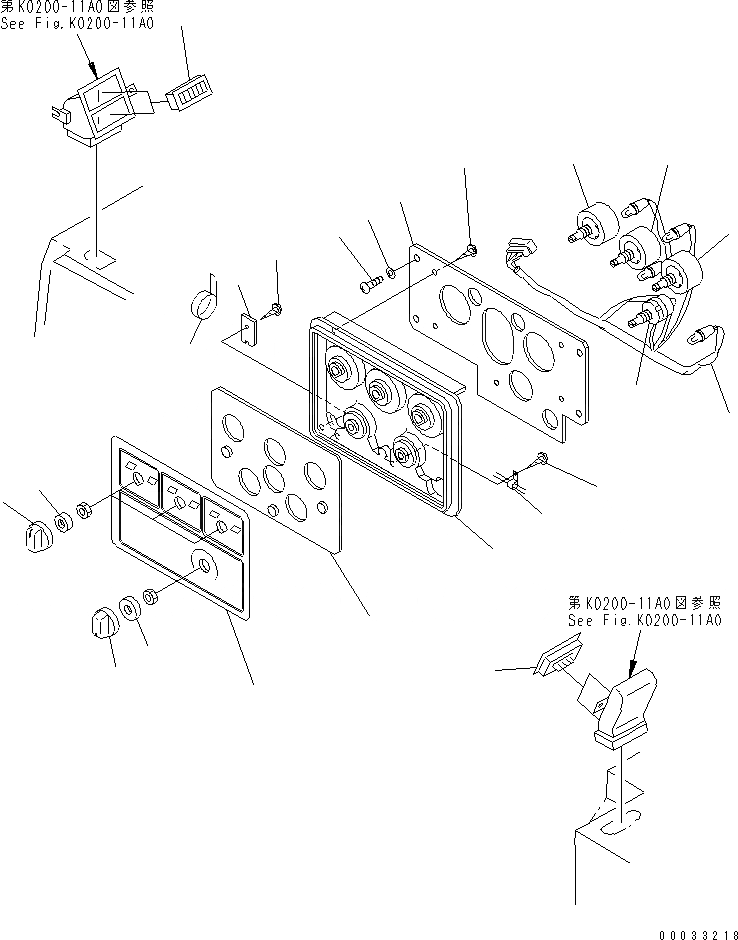 第K0200-11A0図参照
See Fig.K0200-11A0

第K0200-11A0図参照
See Fig.K0200-11A0

00033218