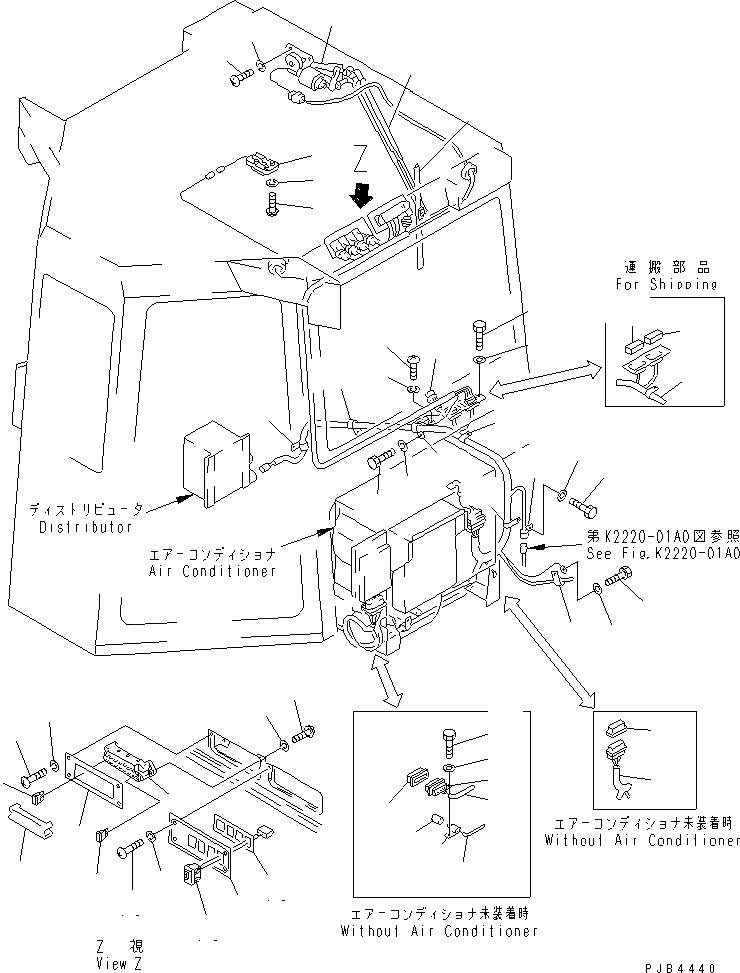 Z

運搬部品
For Shipping

ディストリビュータ
Distributor

エアーコンディショナ
Air Conditioner

第K2220-01A0図参照
See Fig.K2220-01A0

エアーコンディショナ未装着時
Without Air Conditioner

エアーコンディショナ未装着時
Without Air Conditioner

Z 視
View Z

PJB4440