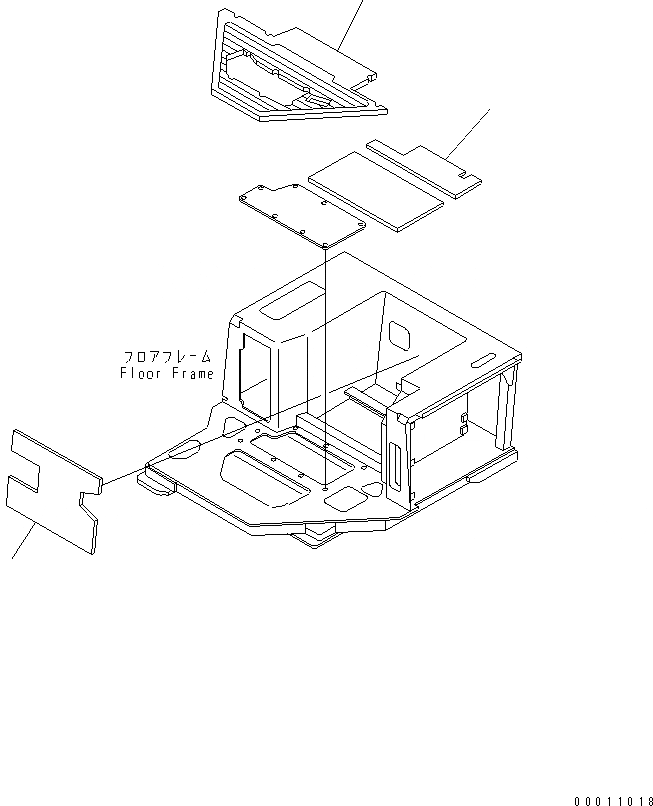 フロアフレーム
Floor Frame

00011018