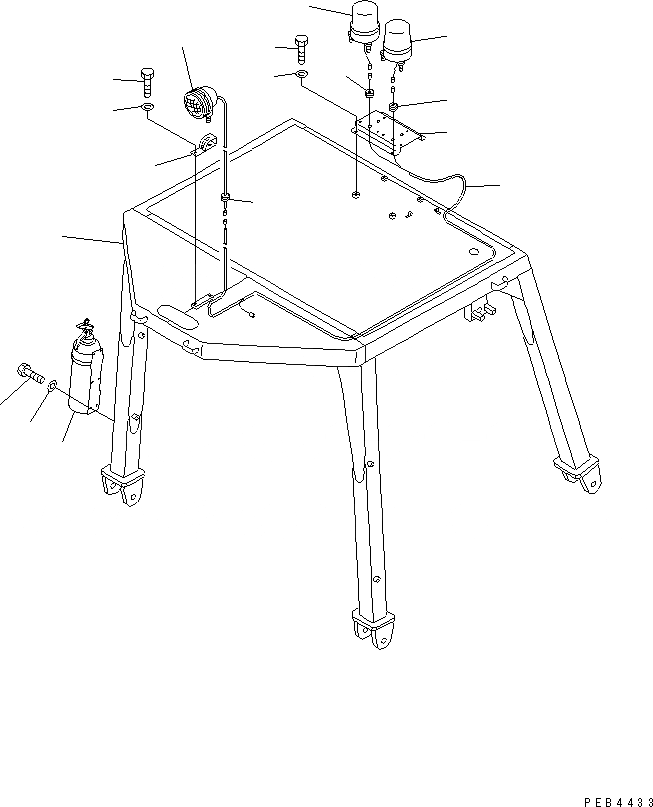 PEB4433