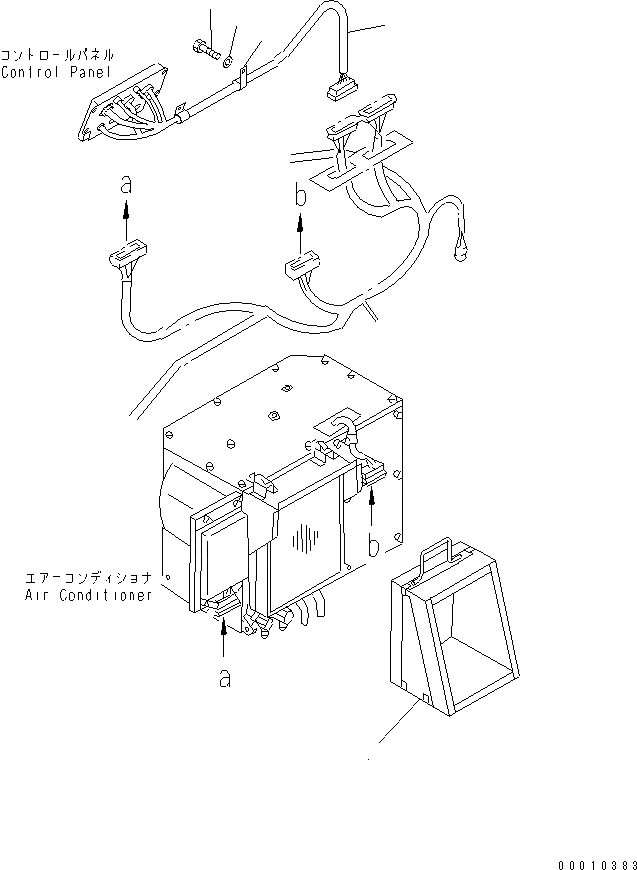 コントロールパネル
Control Panel

a

b

b

エアーコンディショナ
Air Conditioner

a

00010383