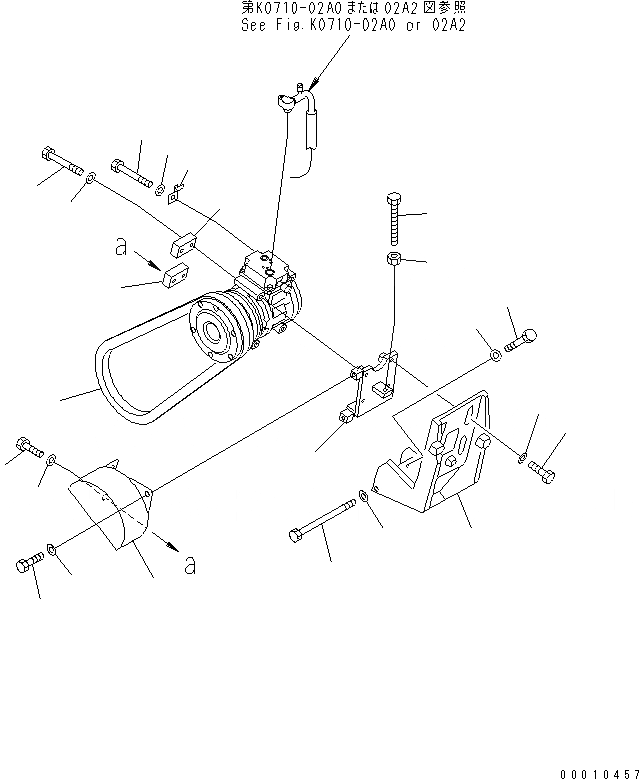 第K0710-02A0または02A2図参照
See Fig.K0710-02A0 or 02A2

a

a

00010457