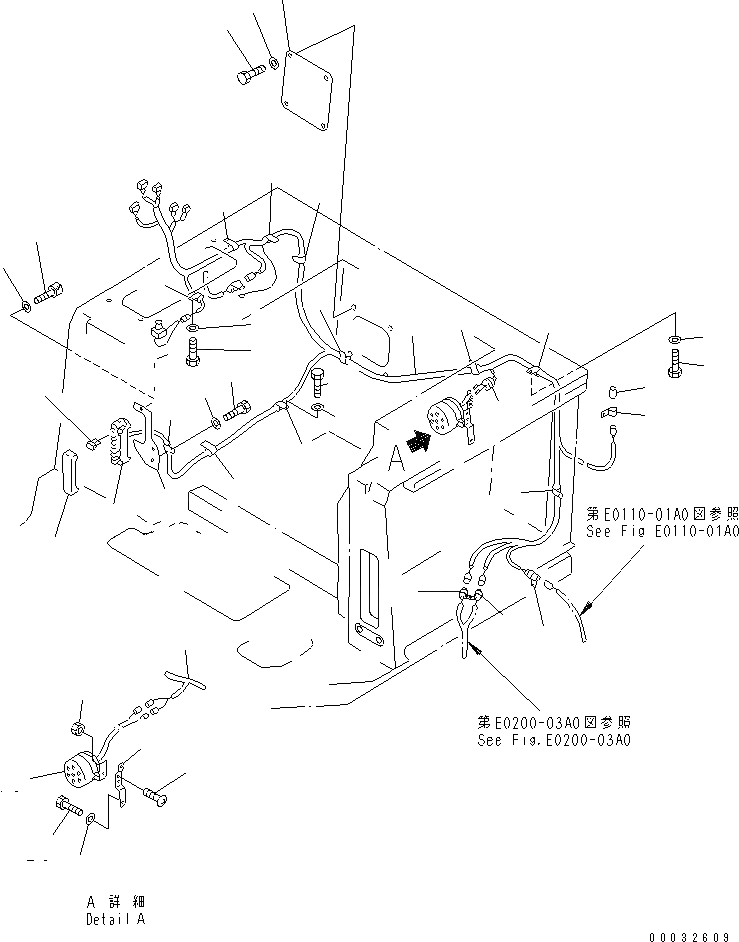 A

第E0110-01A0図参照
See Fig E0110-01A0

第E0200-03A0図参照
See Fig.E0200-03A0

A 詳細
Detail A

00032609