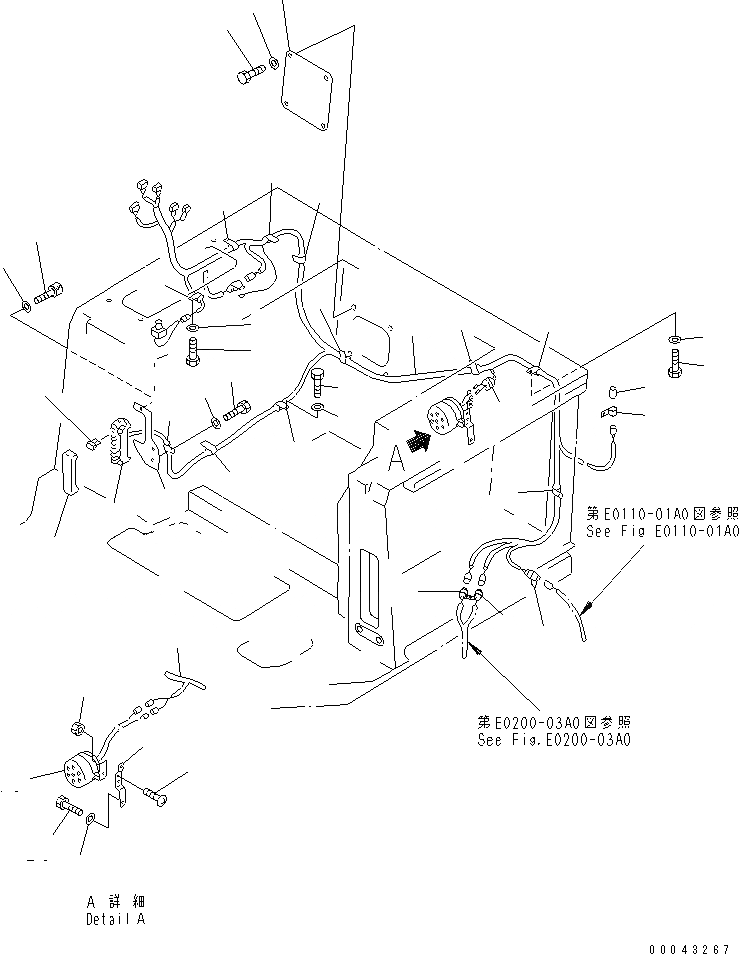 A

第E0110-01A0図参照
See Fig E0110-01A0

第E0200-03A0図参照
See Fig.E0200-03A0

A 詳 細
Detail A

00043267