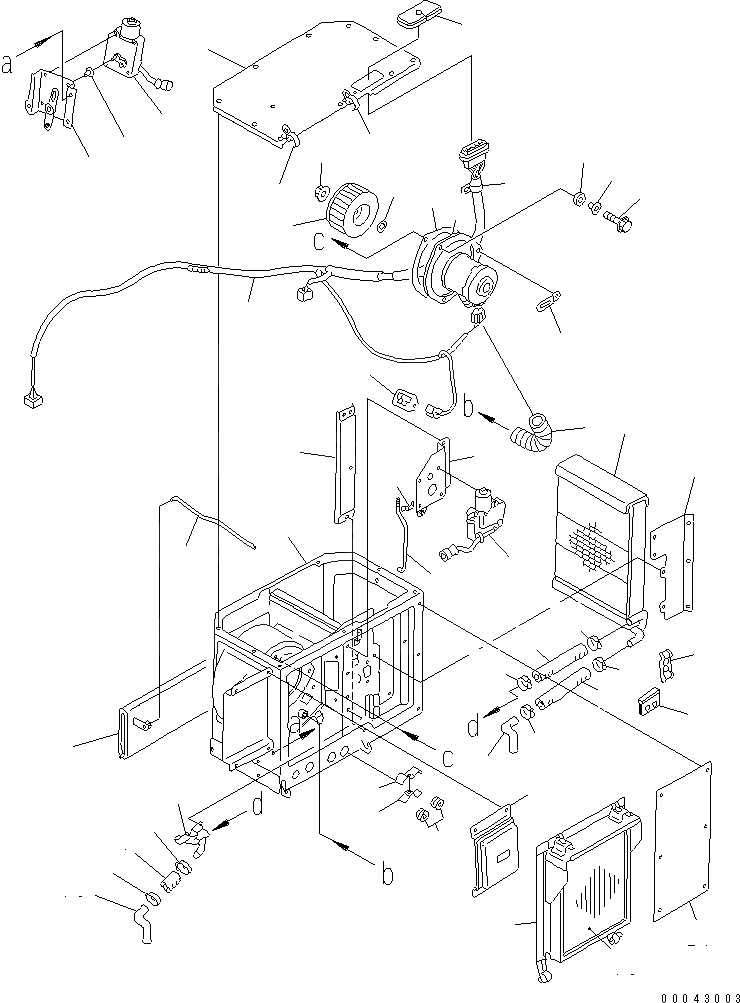 a

c

b

d

c

d

b

00043003