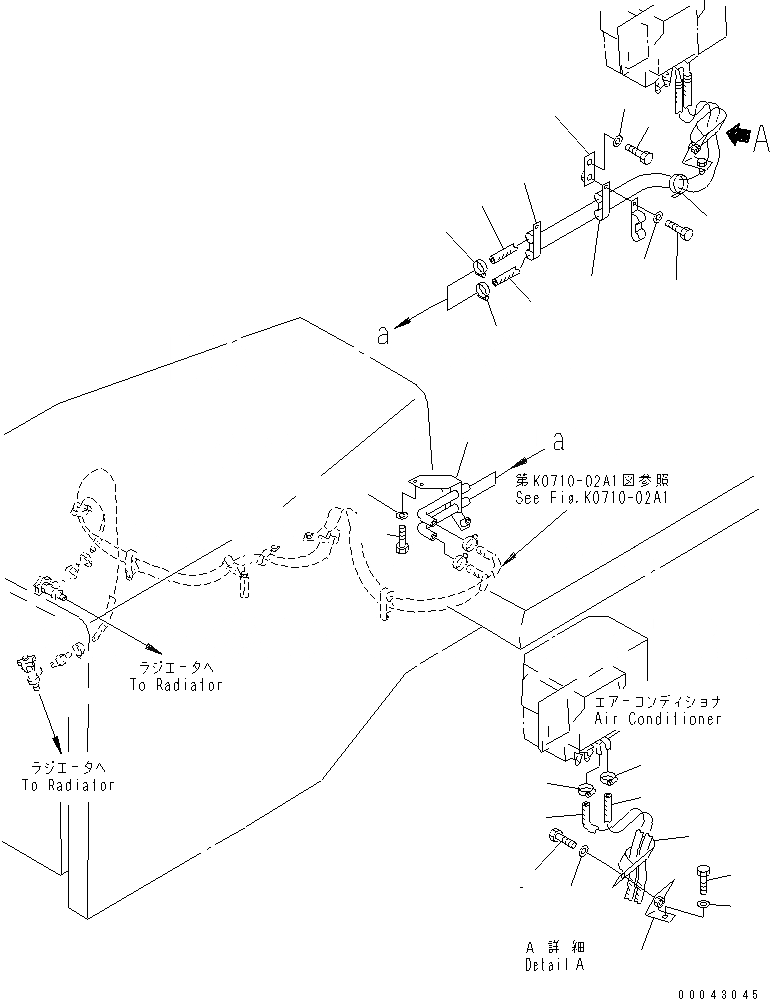 A

a

a

第K0710-02A1図参照
See Fig.K0710-02A1

ラジエータへ
To Radiator

ラジエータへ
To Radiator

エアーコンディショナ
Air Conditioner

A 詳細
Detail A

00043045