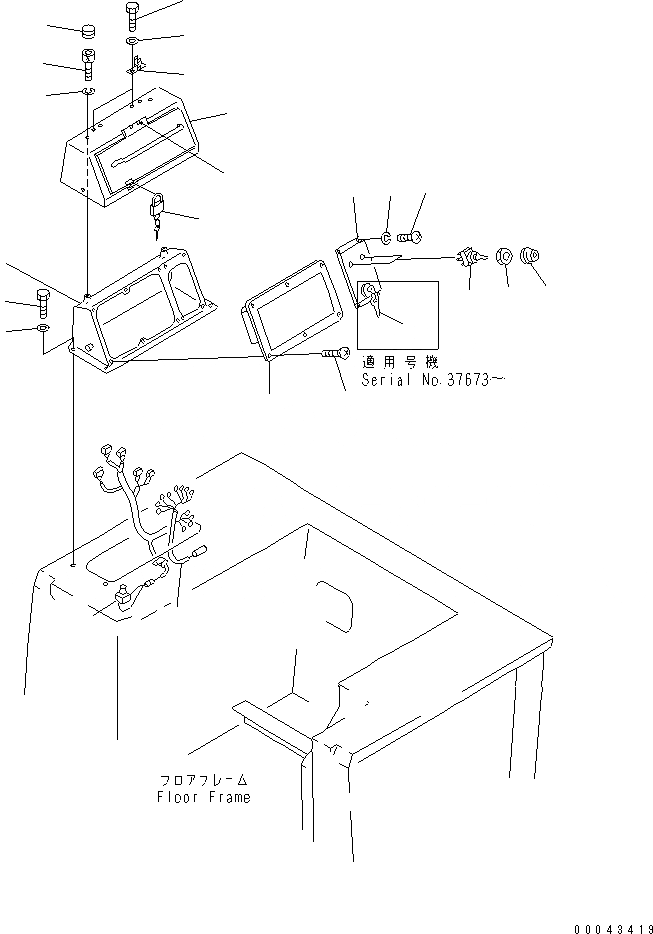 適用号機
Serial No.37673~

フロアフレーム
Floor Frame

00043419