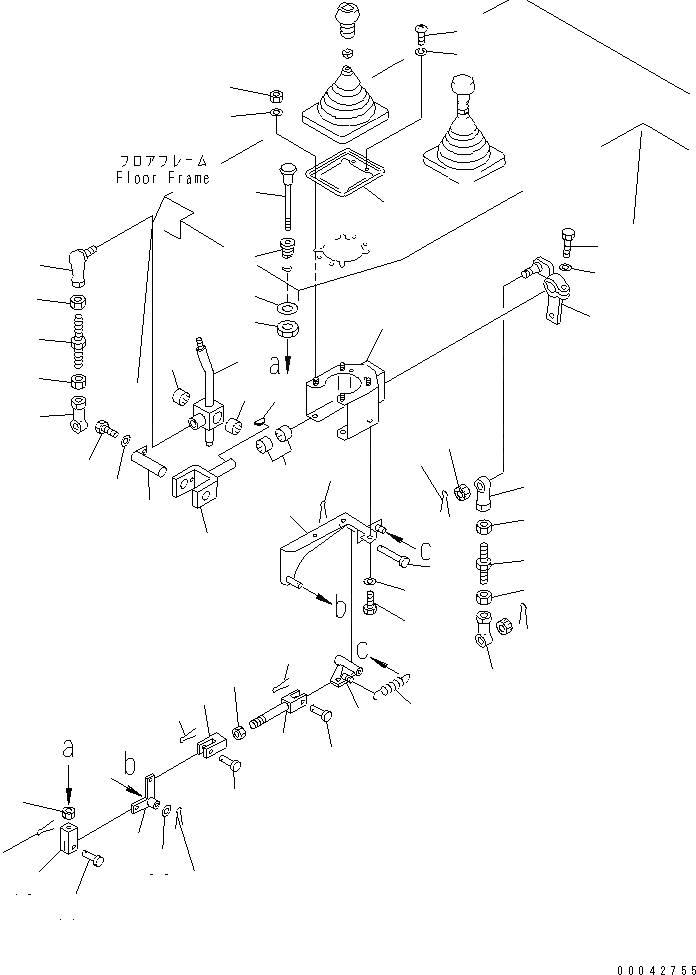 フロアフレーム
Floor Frame

a

C

b

C

a

b

00042755