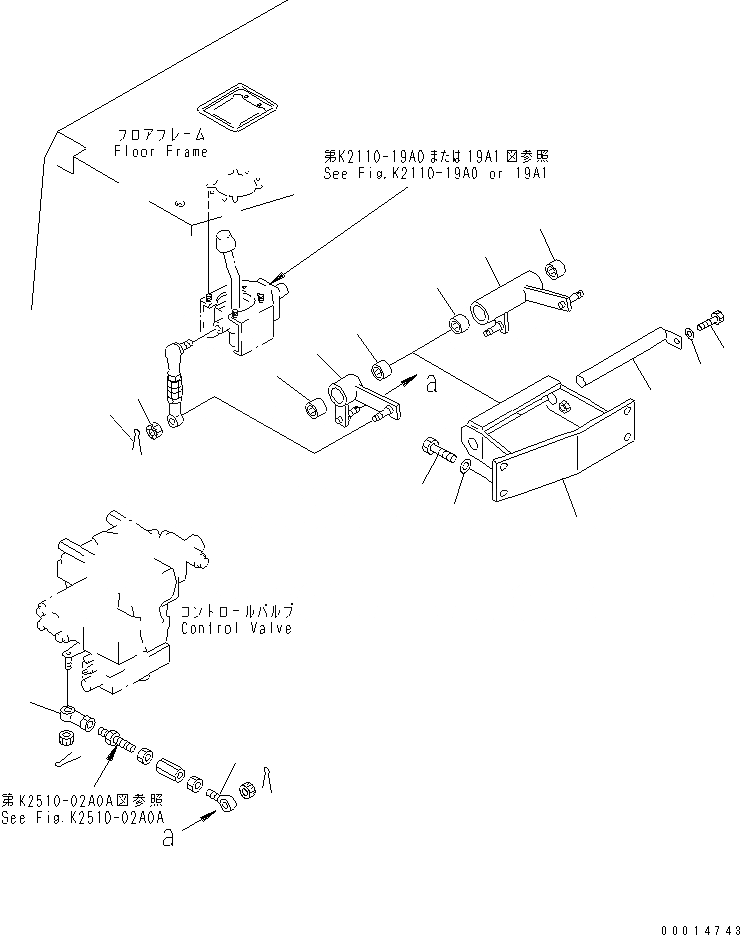 フロアフレーム
Floor Frame

第K2110-19A0または19A1図参照
See Fig.K2110-19A0 or 19A1

a

コントロールバルブ
Control Valve

第K2510-02A0A図参照
See Fig.K2510-02A0A

a

00014743