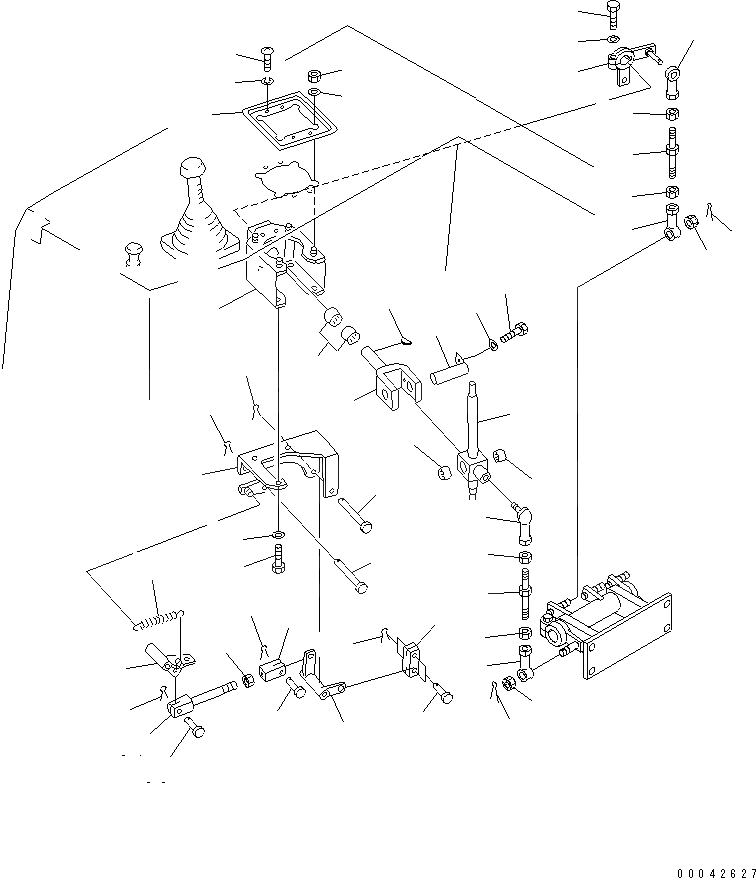 00042627