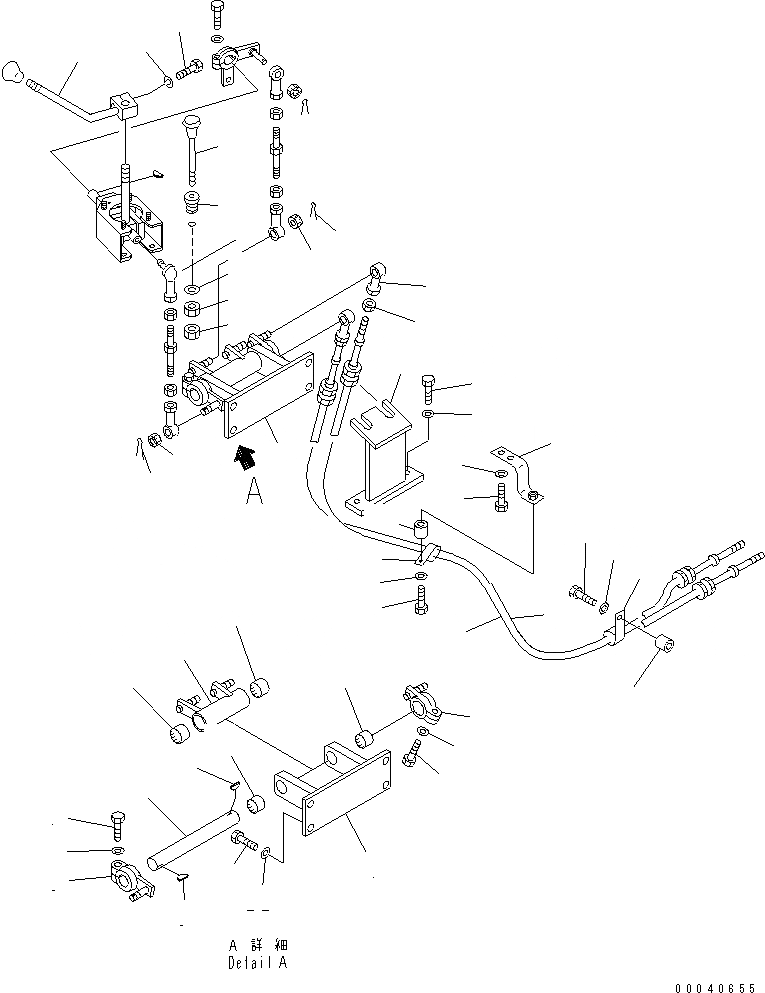 A

A 詳細
Detail A

00040655