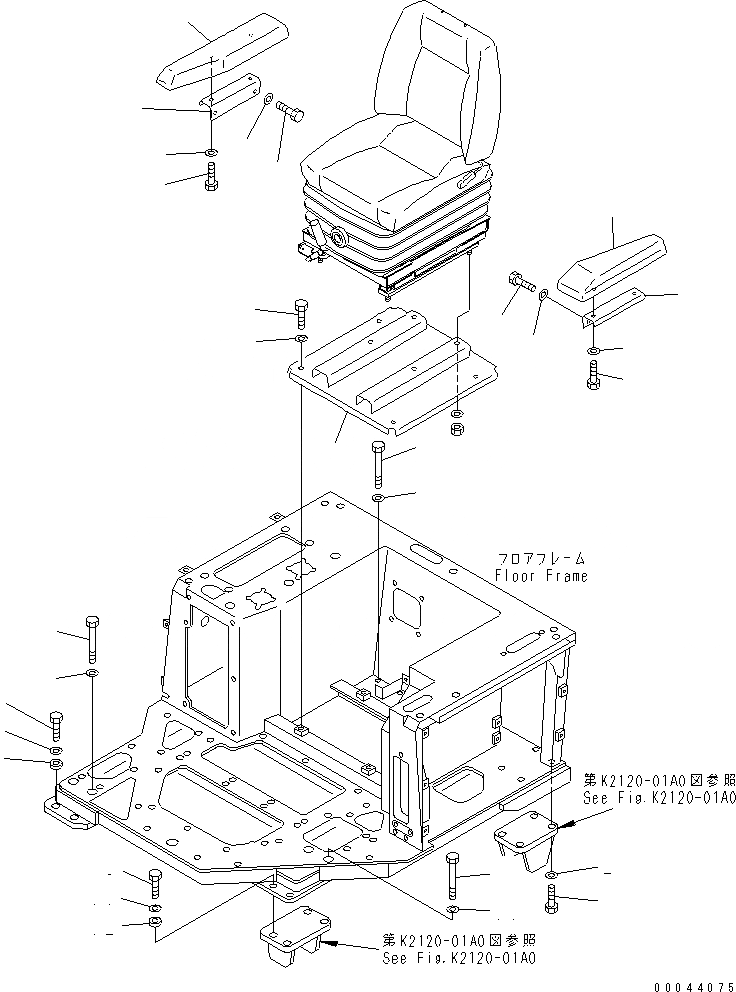 フロアフレーム
Floor Frame

第K2120-01A0図参照
See Fig.K2120-01A0

第K2120-01A0図参照
See Fig.K2120-01A0

00044075