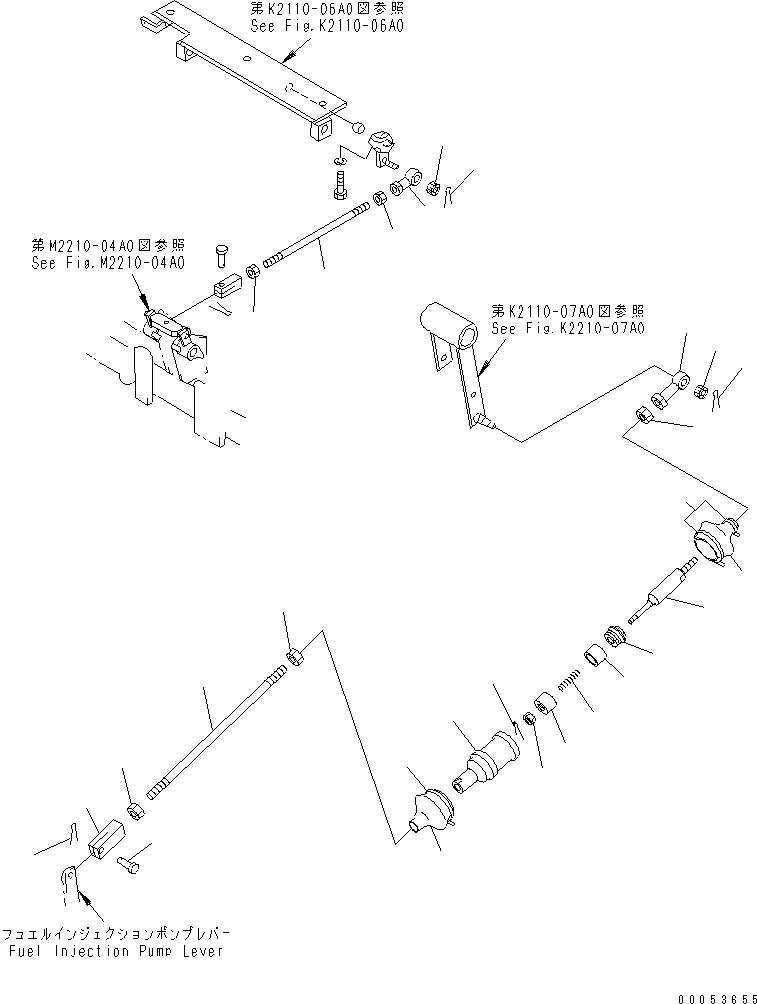 第K2110-06A0図参照
See Fig.K2110-06A0

第M2210-04A0図参照
See Fig.M2210-04A0

第K2110-07A0図参照
See Fig.K2210-07A0

フュエルインジェクションポンプレバー
Fuel Injection Pump Lever

00053655