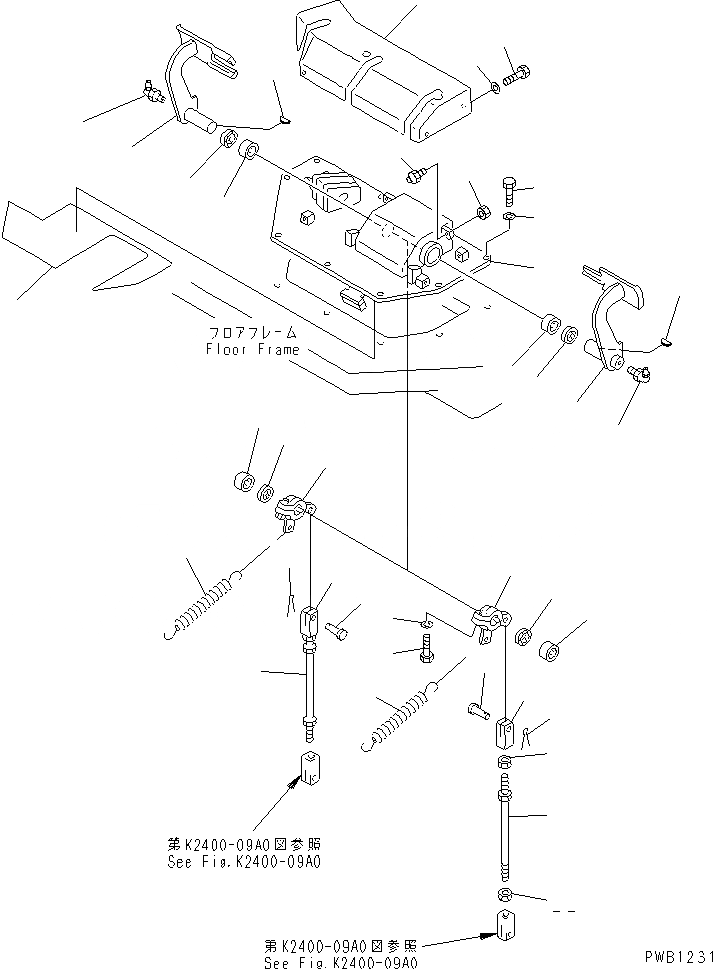 フロアフレーム
Floor Frame

第K2400-09A0図参照
See Fig.K2400-09A0

第K2400-09A0図参照
See Fig.K2400-09A0

PWB1231