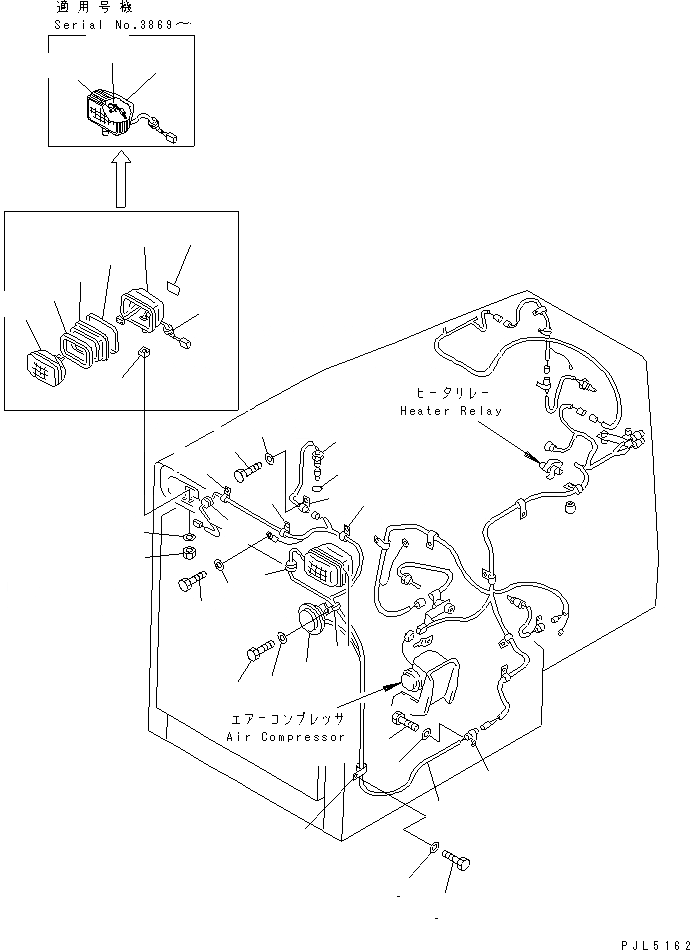 適用号機
Serial No.3869～

ヒータリレー
Heater Relay

エアーコンプレッサ
Air Compressor

PJL5162