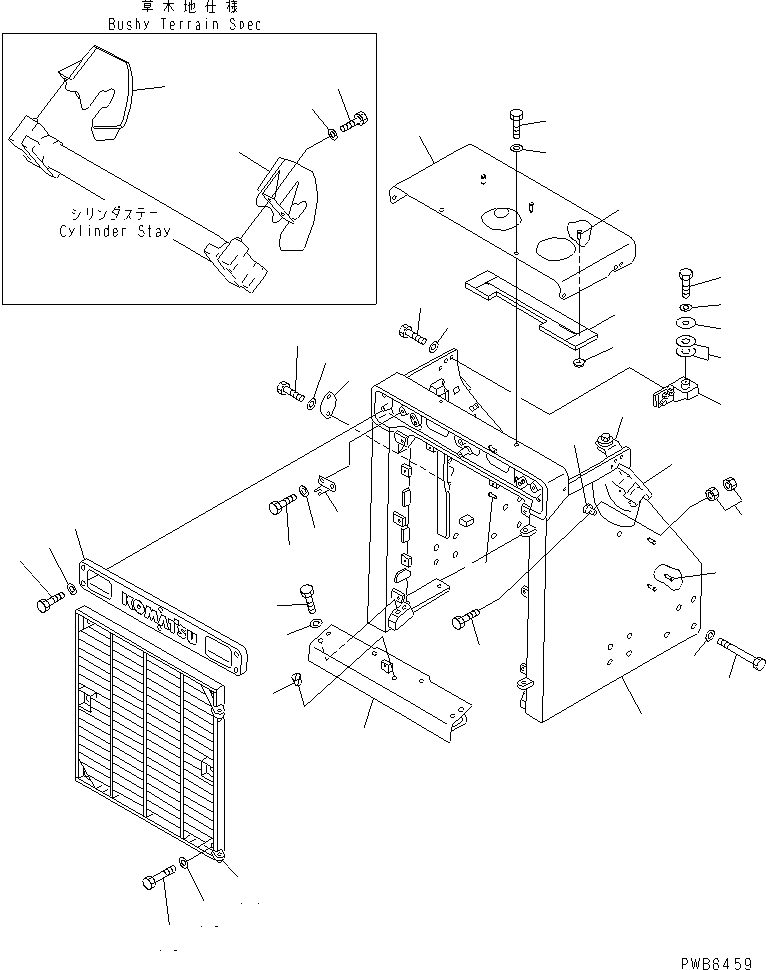 草木地仕様
Bushy Terrain Spec

シリンダステー
Cylinder Stay

KOMATSU

PWB8459