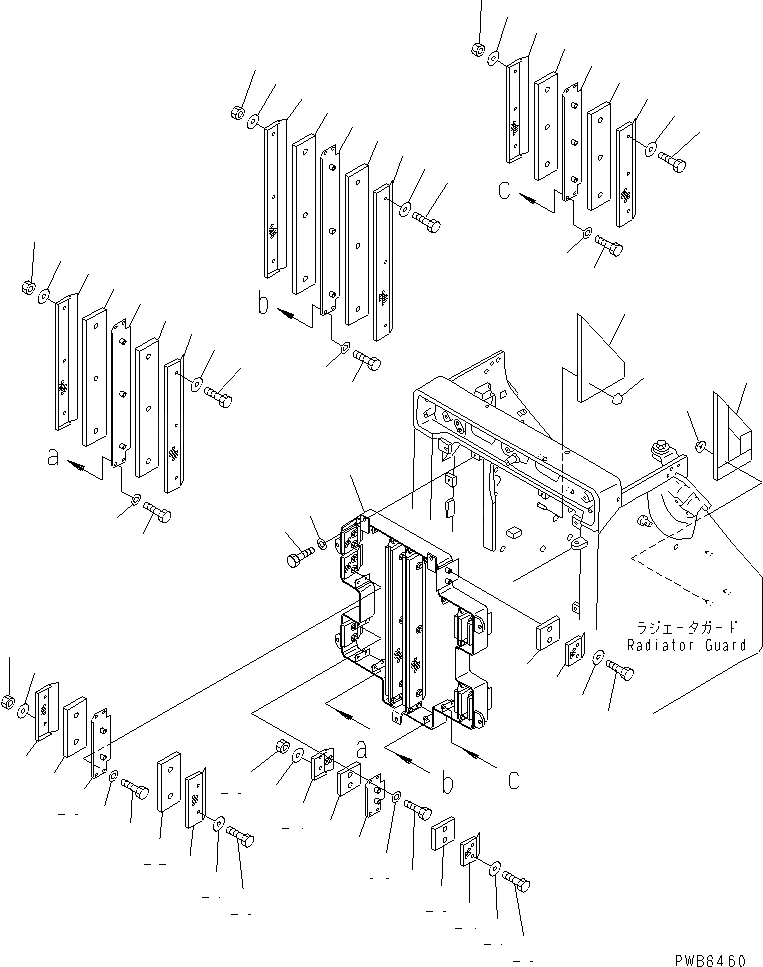 c
b
a
ラジエータガード
Radiator Guard
a
b
c
PWB6460