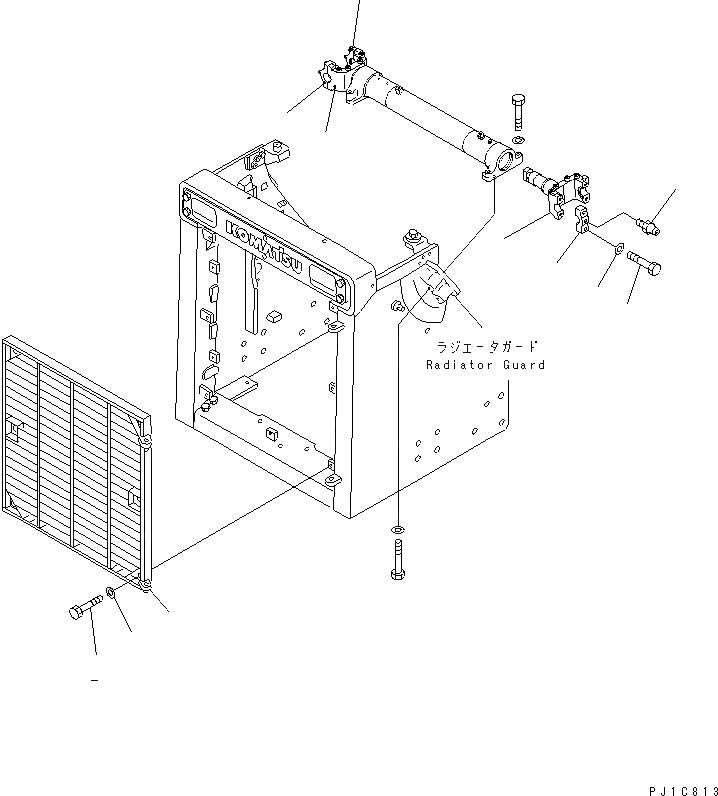 KOMATSU

ラジエータガード
Radiator Guard

PJ1C813